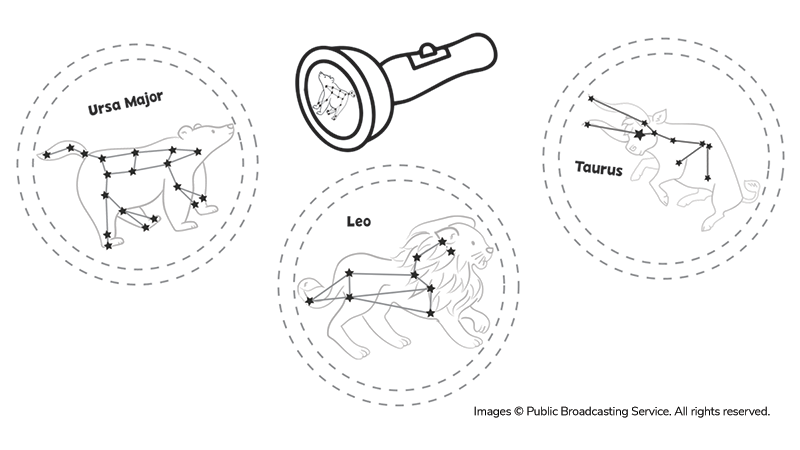 Ursa Major

Taurus

Leo

Images © Public Broadcasting Service. All rights reserved.